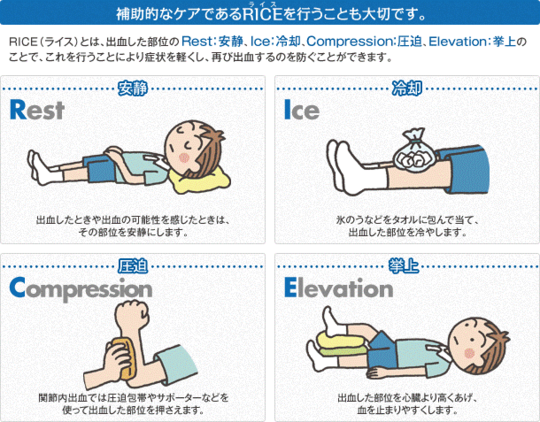 補助的なケアであるRICE（ライス）を行うことも大切です。

RICE（ライス）とは、出血した部位のRest：安静、Ice：冷却、Compression：圧迫、Elevation：挙上のことで、これを行うことにより症状を軽くし、再び出血するのを防ぐことができます。

安静
Rest
出血したときや出血の可能性を感じたときは、その部位を安静にします。

冷却
Ice
氷のうなどをタオルに包んで当て、出血した部位を冷やします。

圧迫
Compression
関節内出血では圧迫包帯やサポーターなどを使って出血した部位を押さえます。

挙上
Elevation
出血した部位を心臓より高くあげ、血を止まりやすくします。